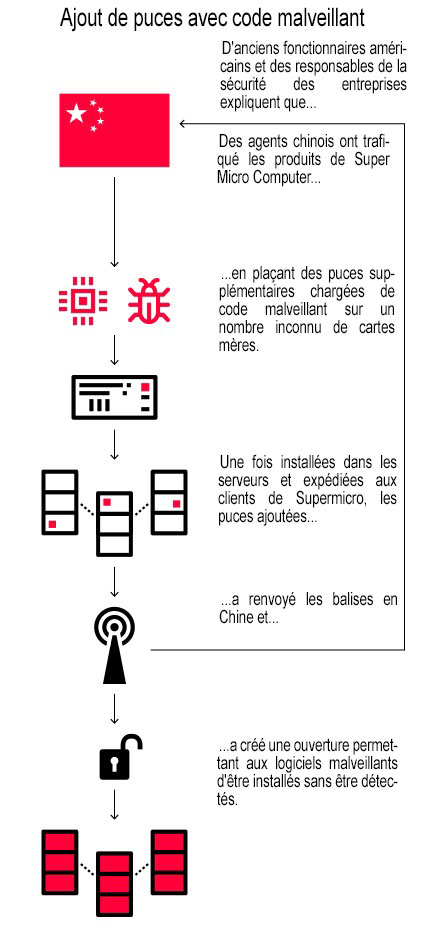 Ajout de puces avec code malveillant

D'anciens fonctionnaires américains et des responsables de la sécurité des entreprises expliquent que...

Des agents chinois ont trafiqué les produits de Super Micro Computer...

...en plaçant des puces supplémentaires chargées de code malveillant sur un nombre inconnu de cartes mères.

Une fois installées dans les serveurs et expédiées aux clients de Supermicro, les puces ajoutées...

...a renvoyé les balises en Chine et...

...a créé une ouverture permettant aux logiciels malveillants d'être installés sans être détectés.